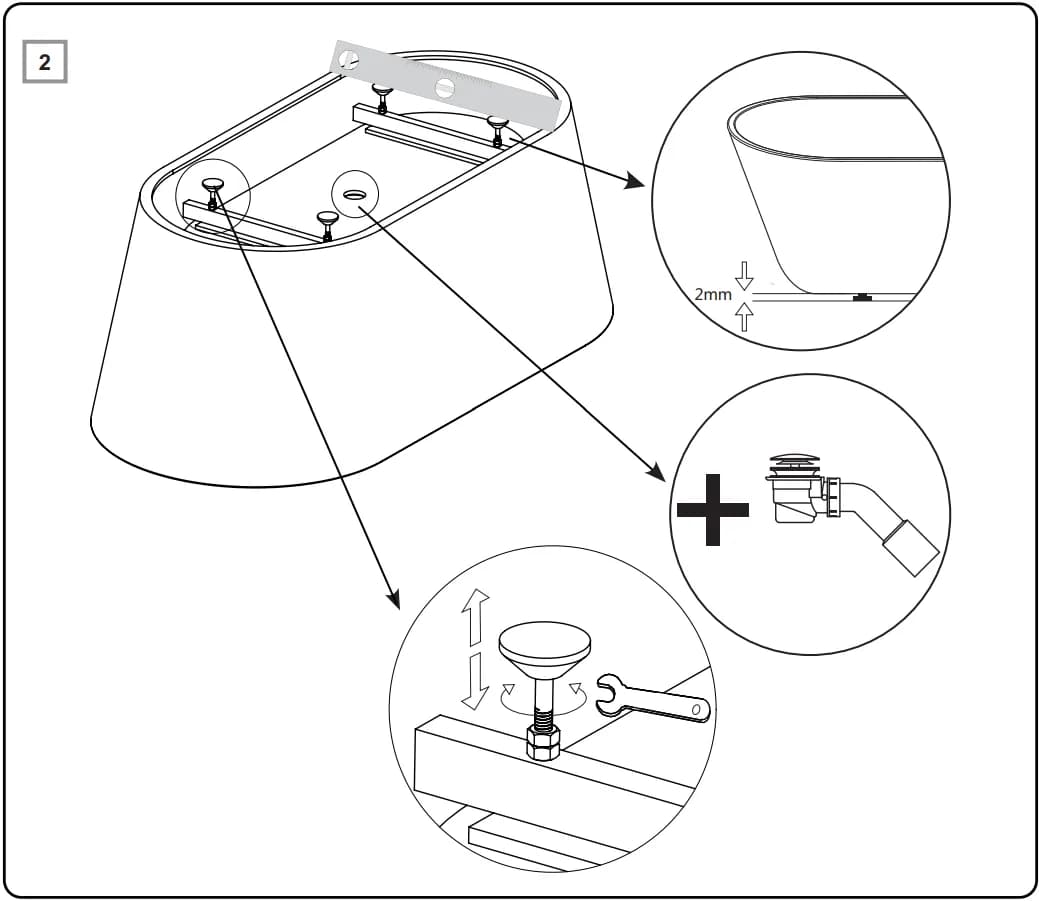 2

2mm